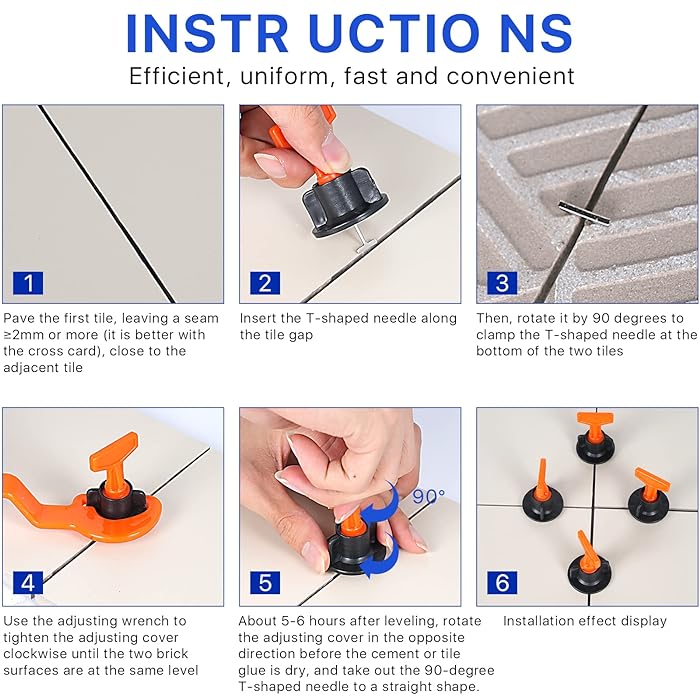 INSTR UCTIO NS

Efficient, uniform, fast and convenient

1

Pave the first tile, leaving a seam ≥2mm or more (it is better with the cross card), close to the adjacent tile

2

Insert the T-shaped needle along the tile gap

3

Then, rotate it by 90 degrees to clamp the T-shaped needle at the bottom of the two tiles

4

Use the adjusting wrench to tighten the adjusting cover clockwise until the two brick surfaces are at the same level

90°

5

About 5-6 hours after leveling, rotate the adjusting cover in the opposite direction before the cement or tile glue is dry, and take out the 90-degree T-shaped needle to a straight shape.

6

Installation effect display